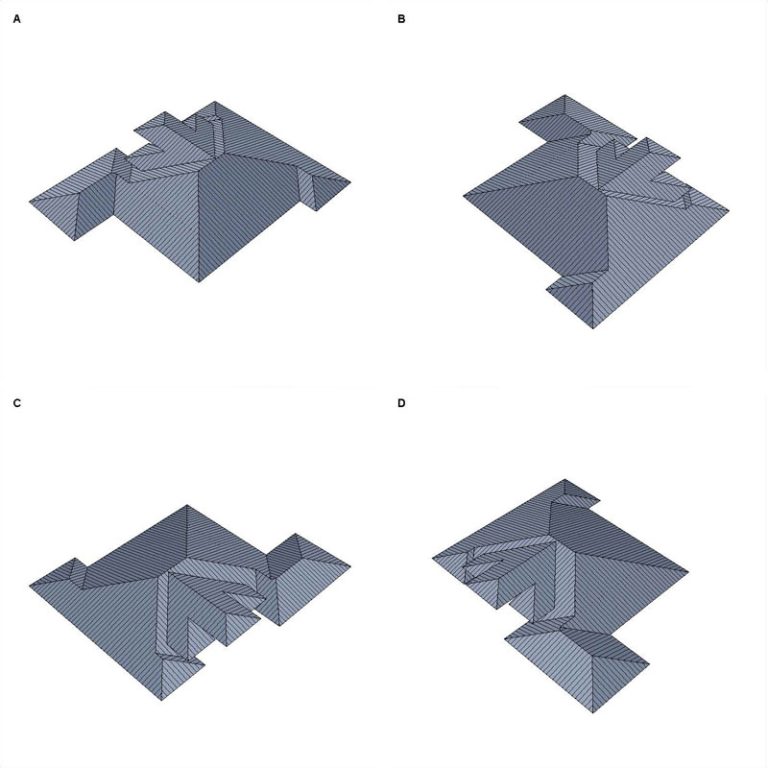 A

B

C

D